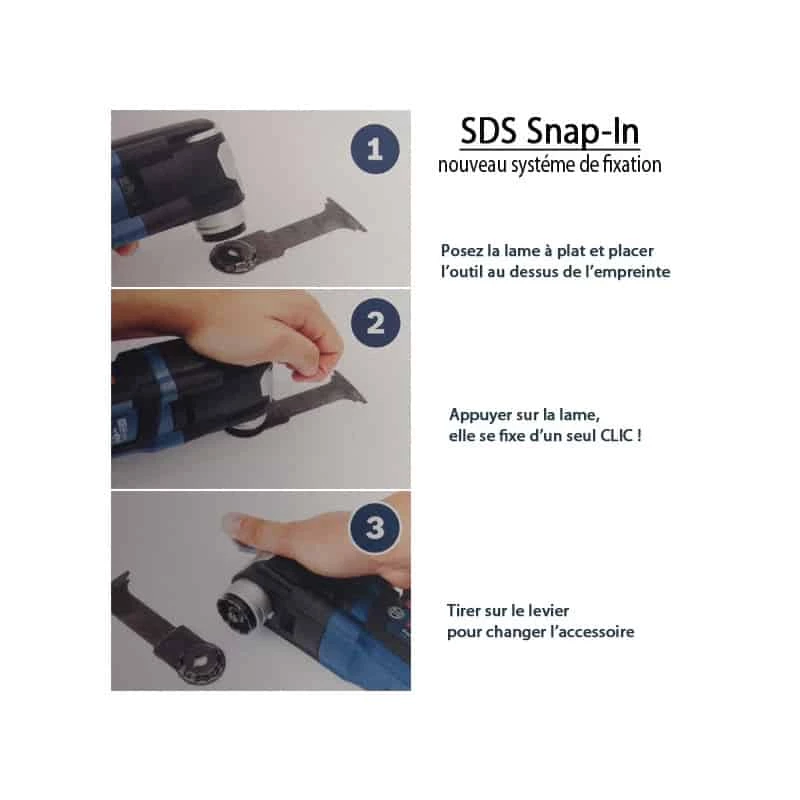 SDS Snap-In
nouveau systéme de fixation

1

Posez la lame à plat et placer l'outil au dessus de l'empreinte

2

Appuyer sur la lame, elle se fixe d'un seul CLIC !

3

Tirer sur le levier pour changer l'accessoire