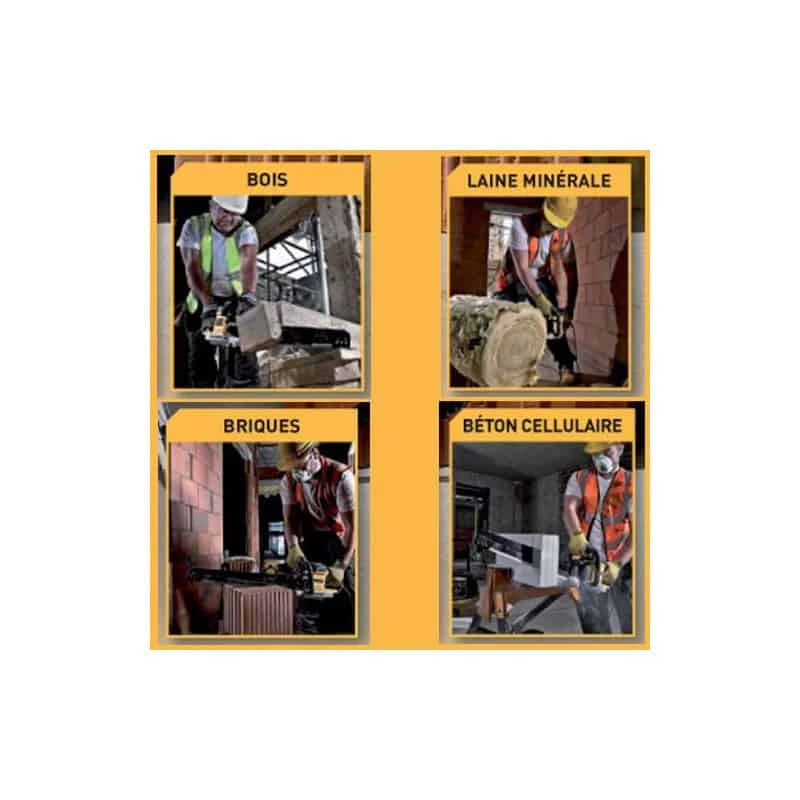 BOIS

LAINE MINÉRALE

BRIQUES

BÉTON CELLULAIRE