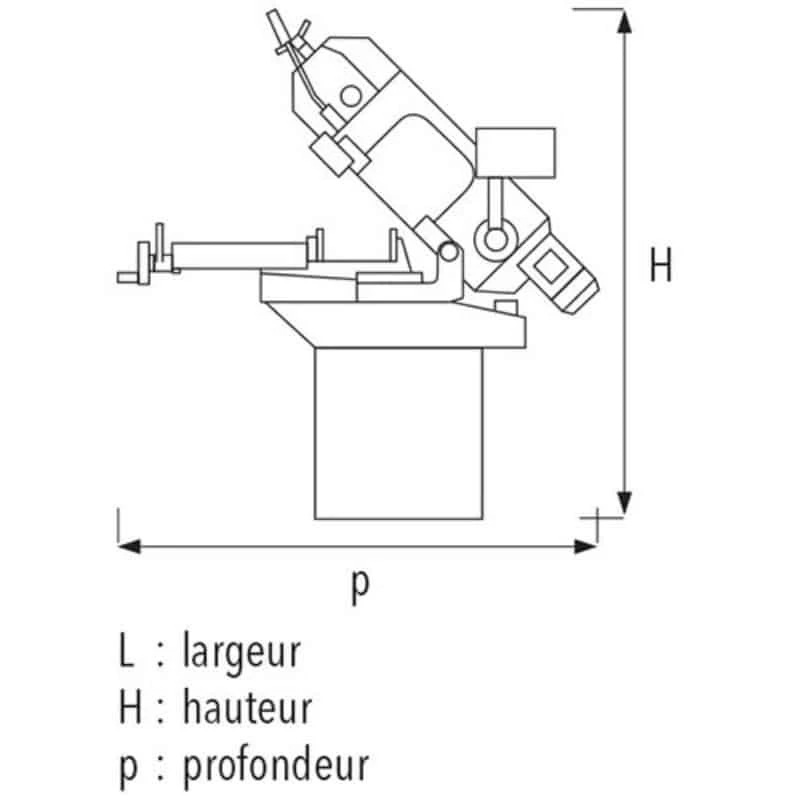 H

p

L : largeur
H : hauteur
p : profondeur